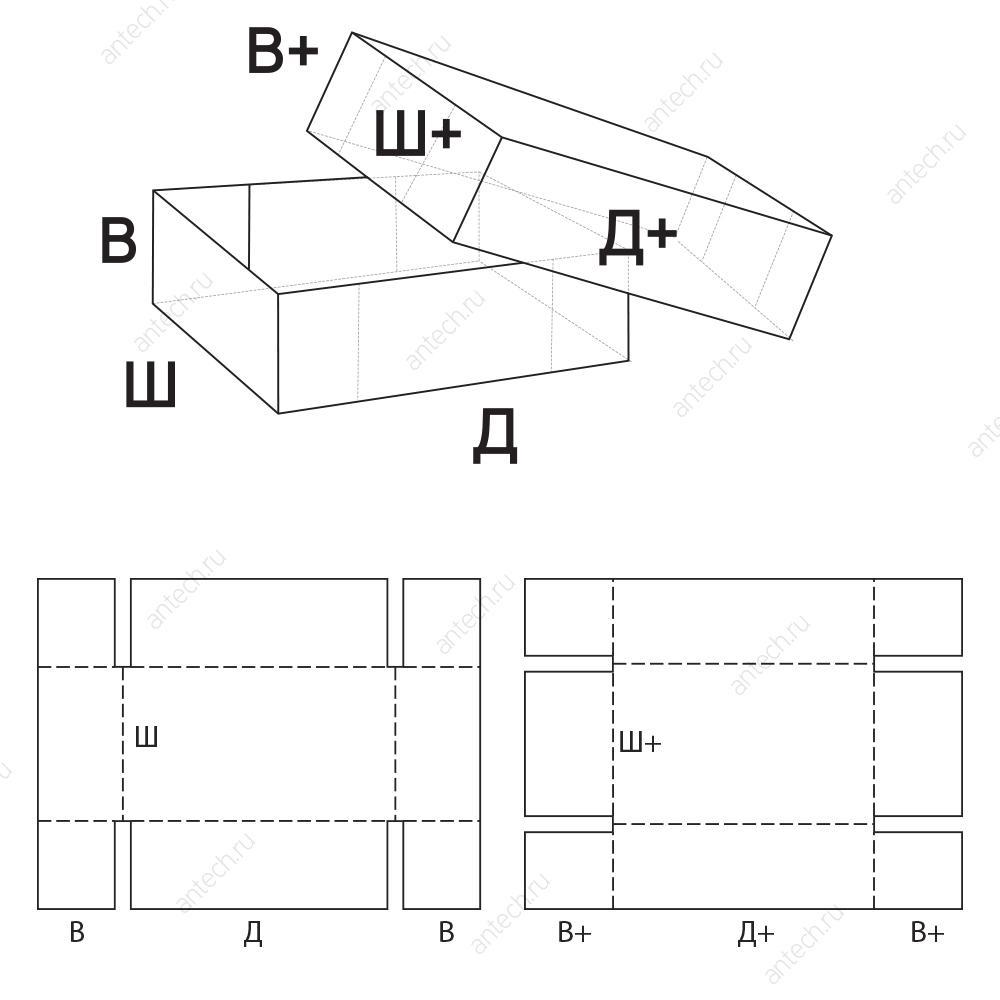 В+
Ш+
В
Д+
Ш
Д

Ш
Ш+
В
Д
В
В+
Д+
В+

antech.ru