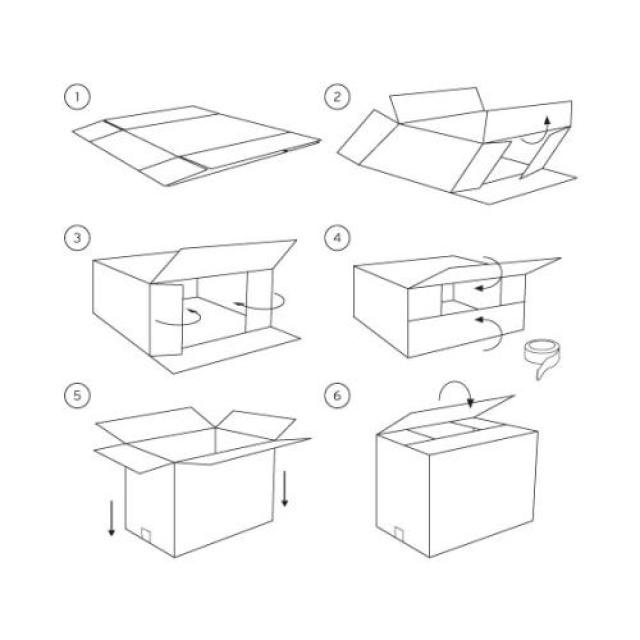 1
2
3
4
5
6