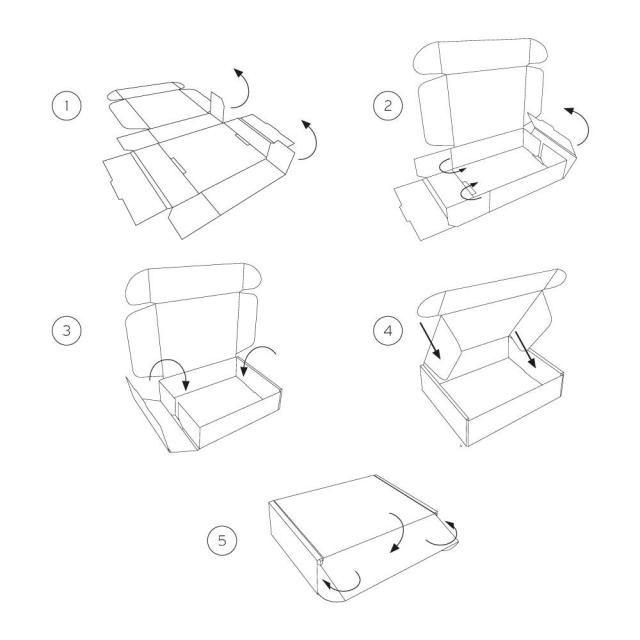 1

2

3

4

5