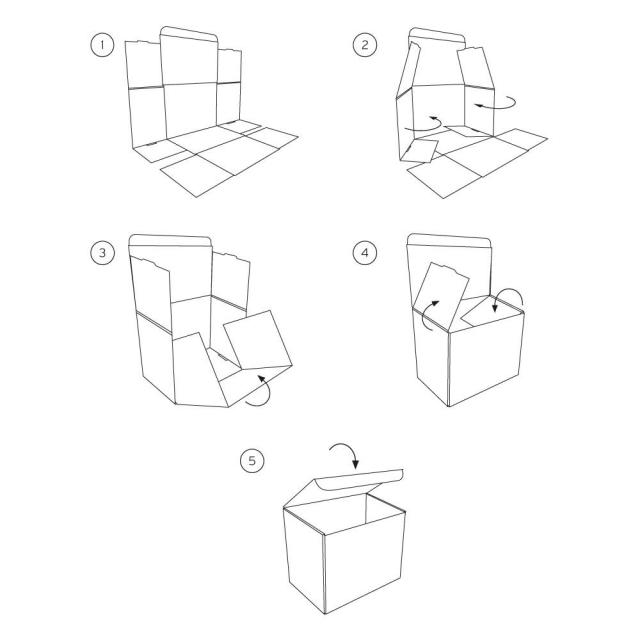 1

2

3

4

5