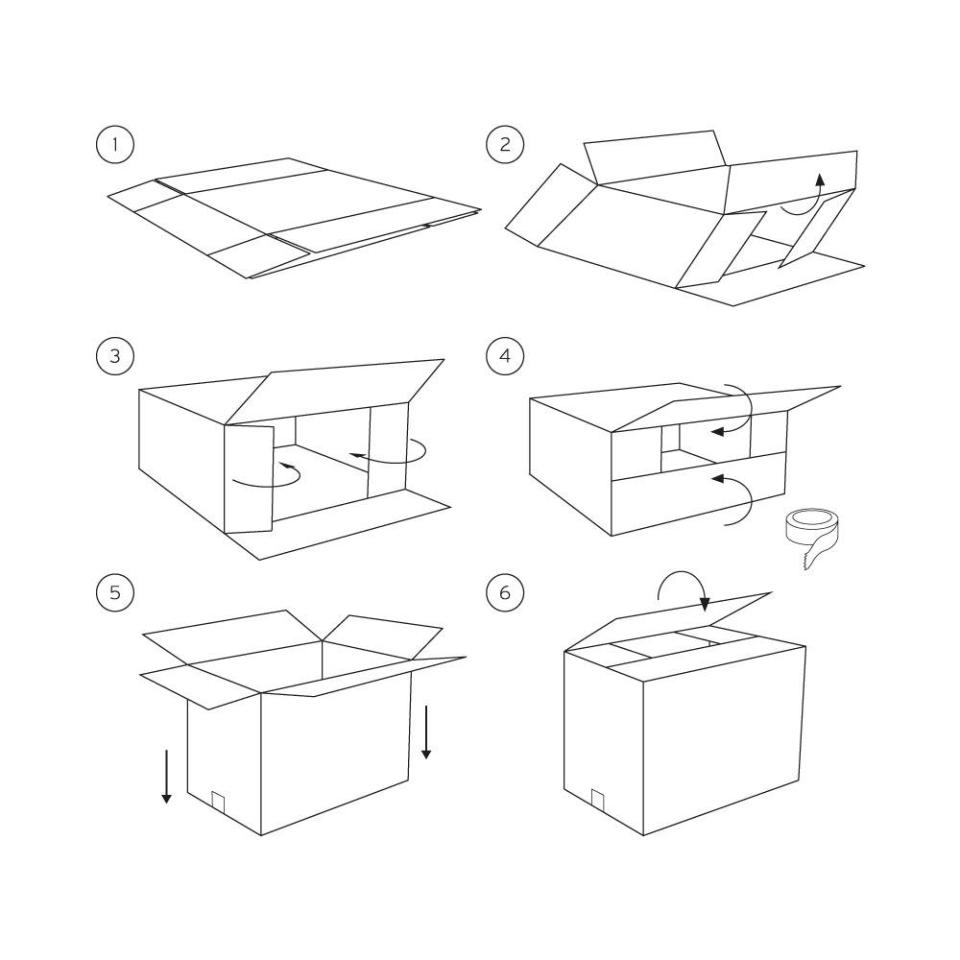 1

2

3

4

5

6