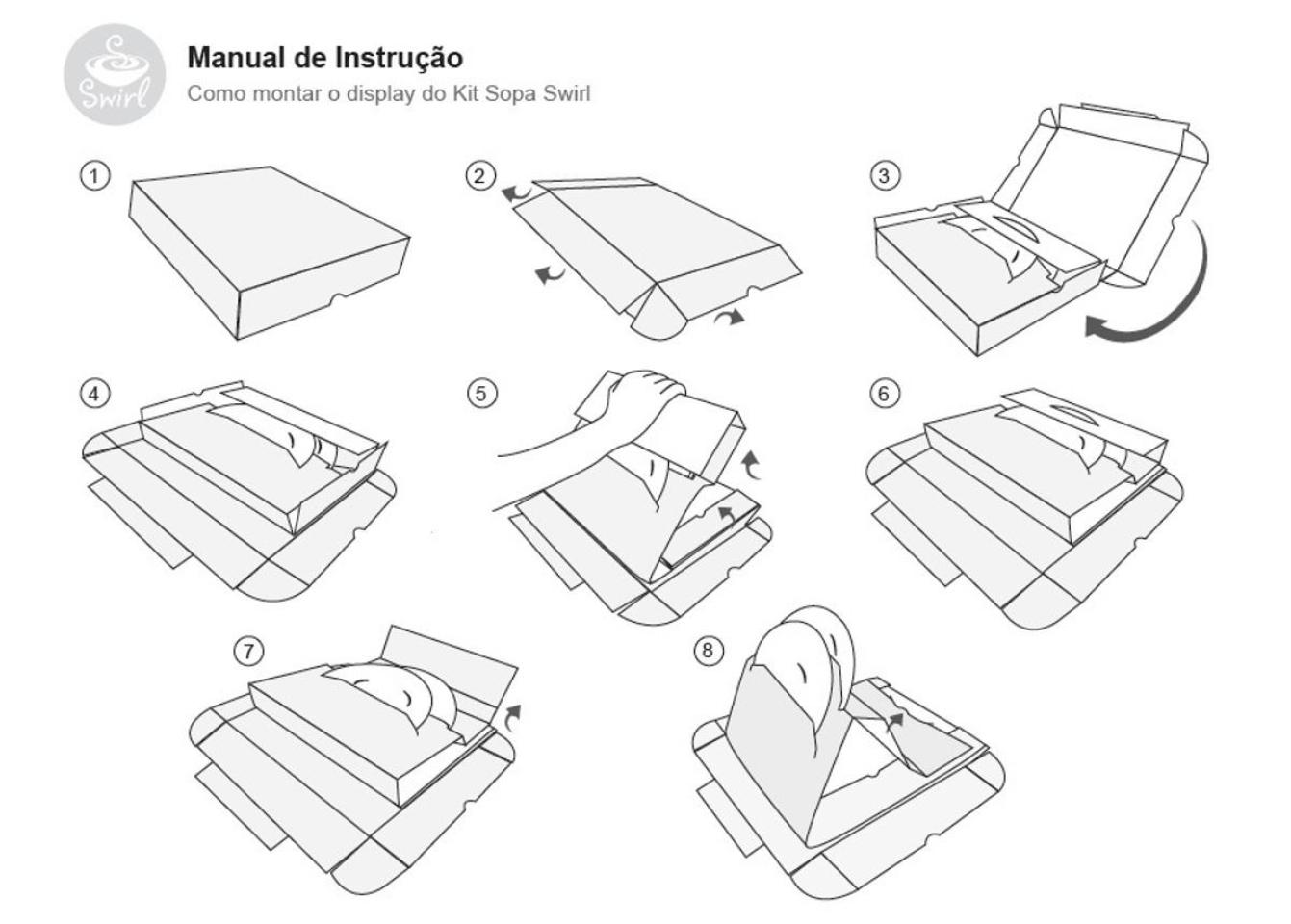 Swirl

Manual de Instrução
Como montar o display do Kit Sopa Swirl

1

2

3

4

5

6

7

8